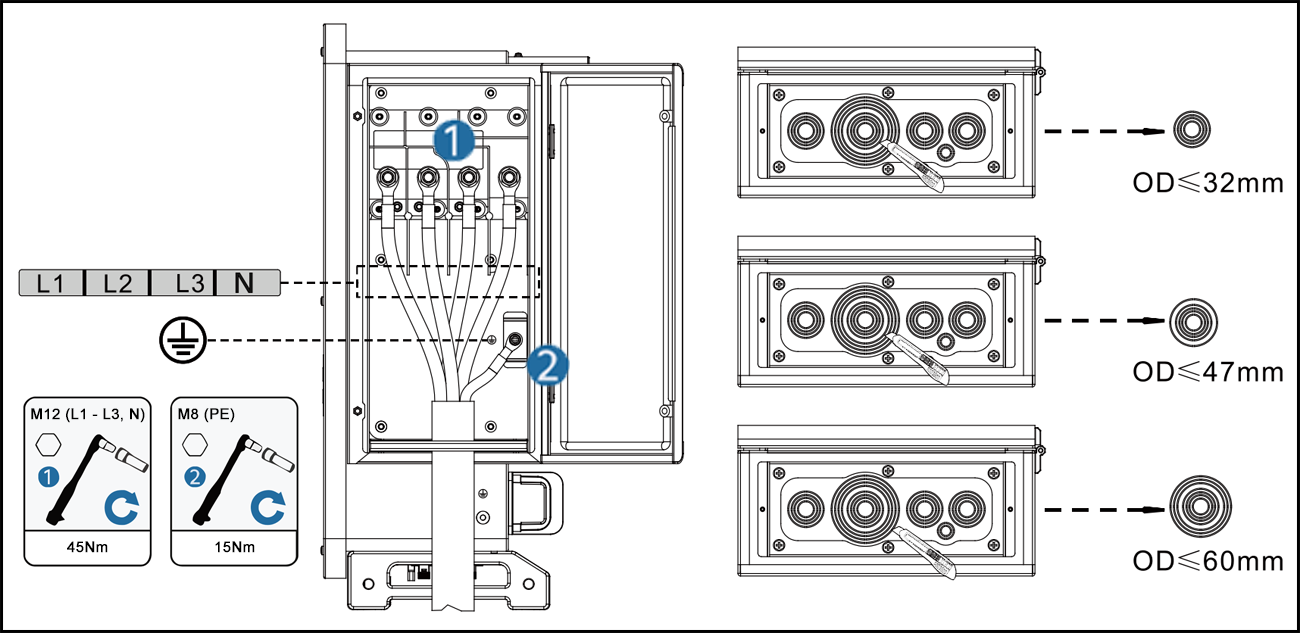 1

L1 L2 L3 N

2

M12 (L1 - L3, N)

1

45Nm

M8 (PE)

2

15Nm

OD≤32mm

OD≤47mm

OD≤60mm