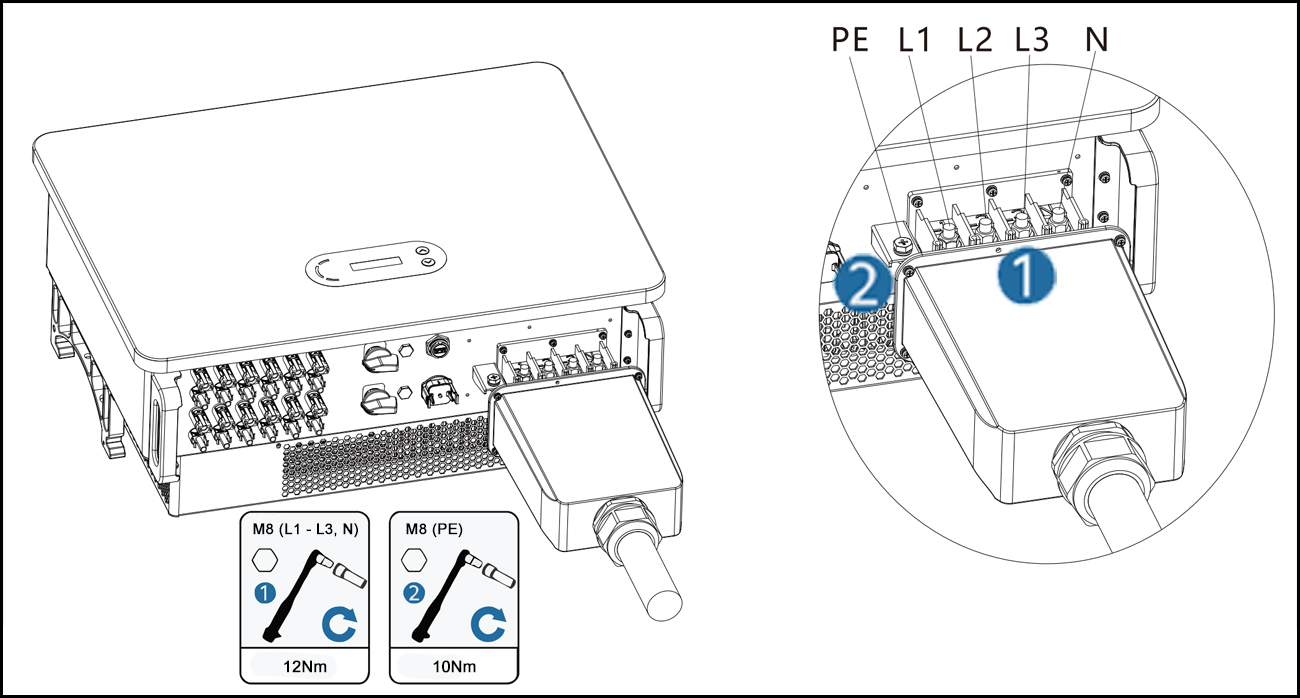 PE L1 L2 L3 N

2

1

M8 (L1 - L3, N)

1

12Nm

M8 (PE)

2

10Nm