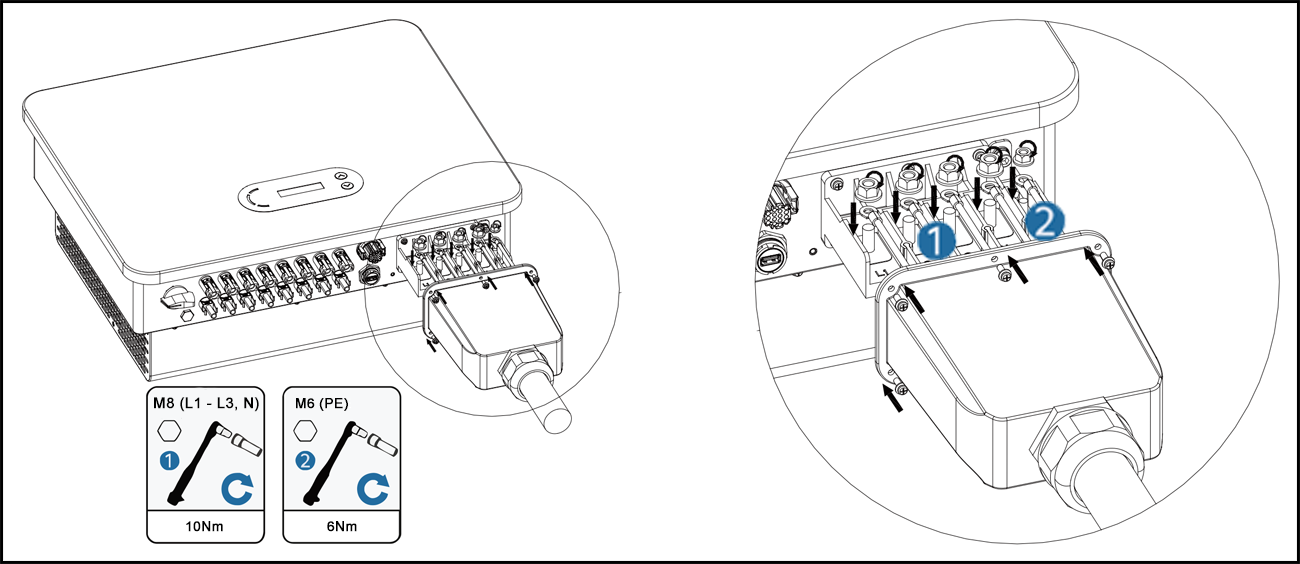 M8 (L1 - L3, N)

1

10Nm

M6 (PE)

2

6Nm

1

2

L1